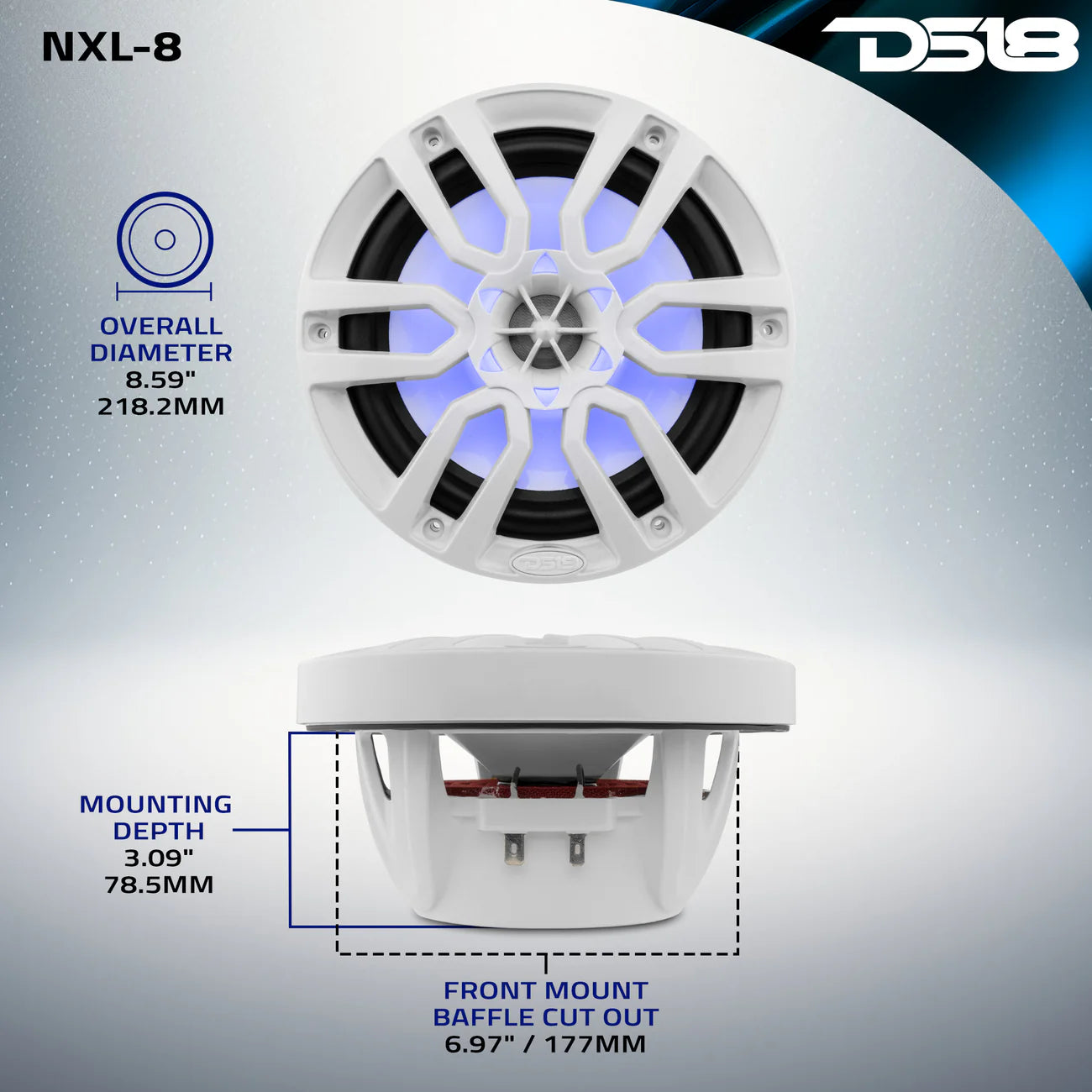 NXL-8

DS18

OVERALL DIAMETER
8.59"
218.2MM

DS18

MOUNTING DEPTH
3.09"
78.5MM

FRONT MOUNT BAFFLE CUT OUT
6.97" / 177MM