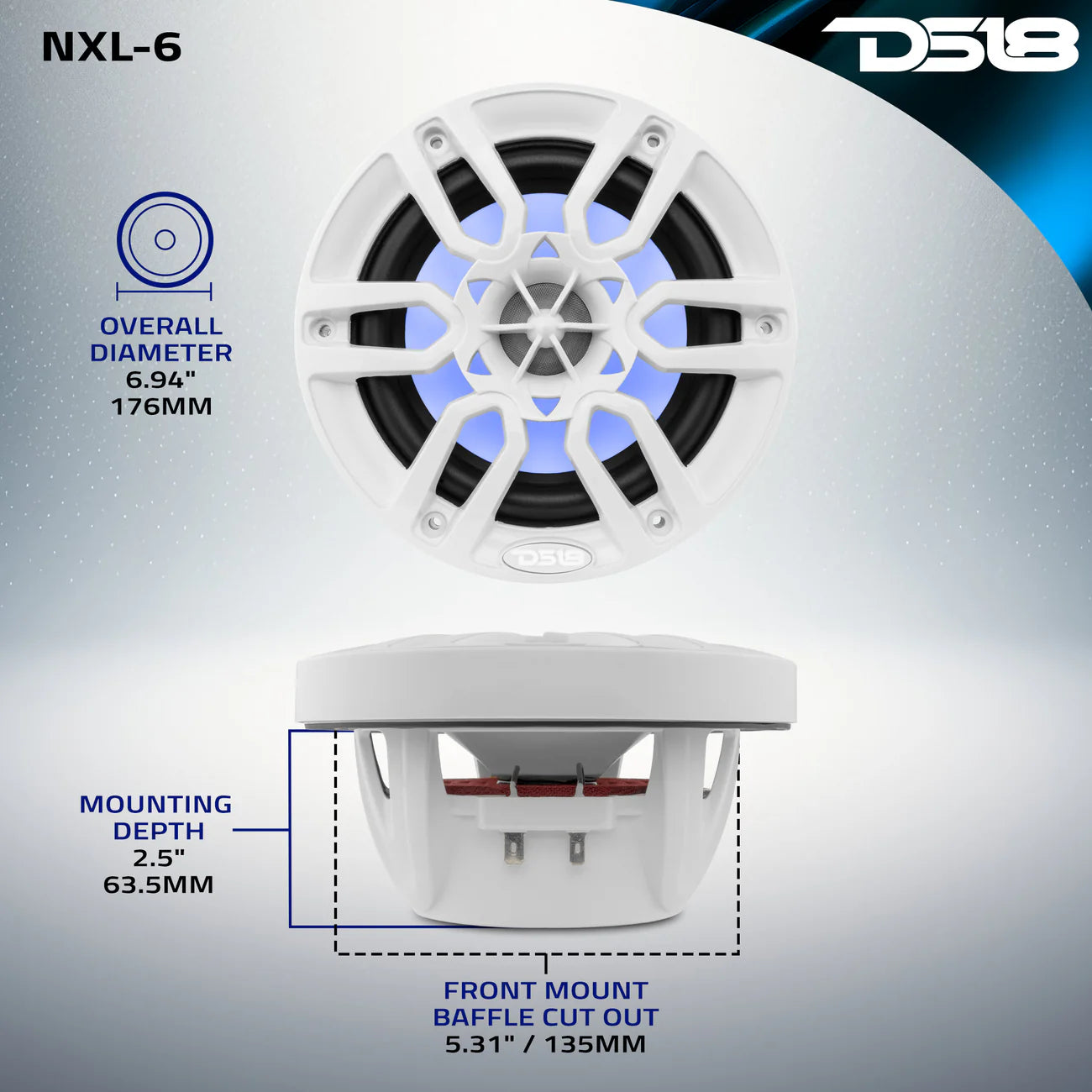 NXL-6

DS18

OVERALL DIAMETER
6.94"
176MM

DS18

MOUNTING DEPTH
2.5"
63.5MM

FRONT MOUNT BAFFLE CUT OUT
5.31" / 135MM